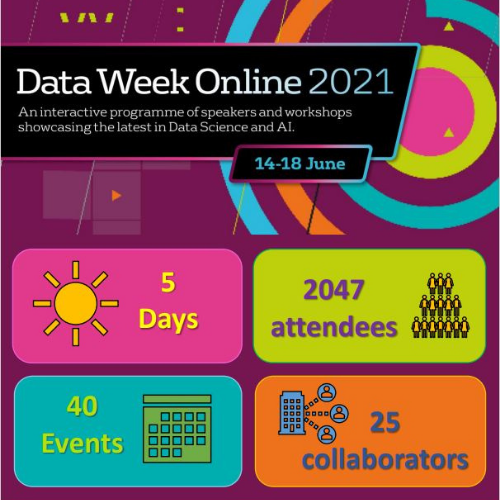 Data Week Online 2021

An interactive programme of speakers and workshops showcasing the latest in Data Science and AI.

14-18 June

5 Days

2047 attendees

40 Events

25 collaborators