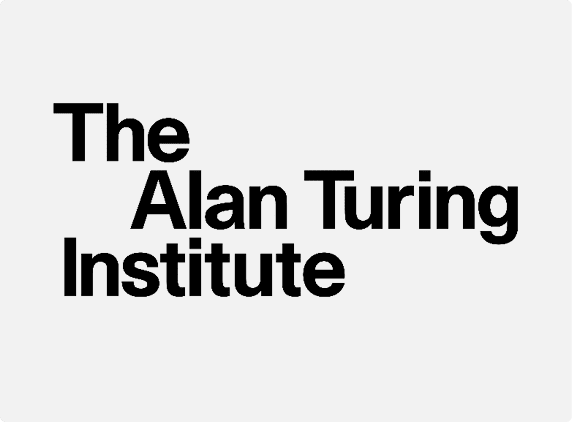 The
Alan Turing
Institute