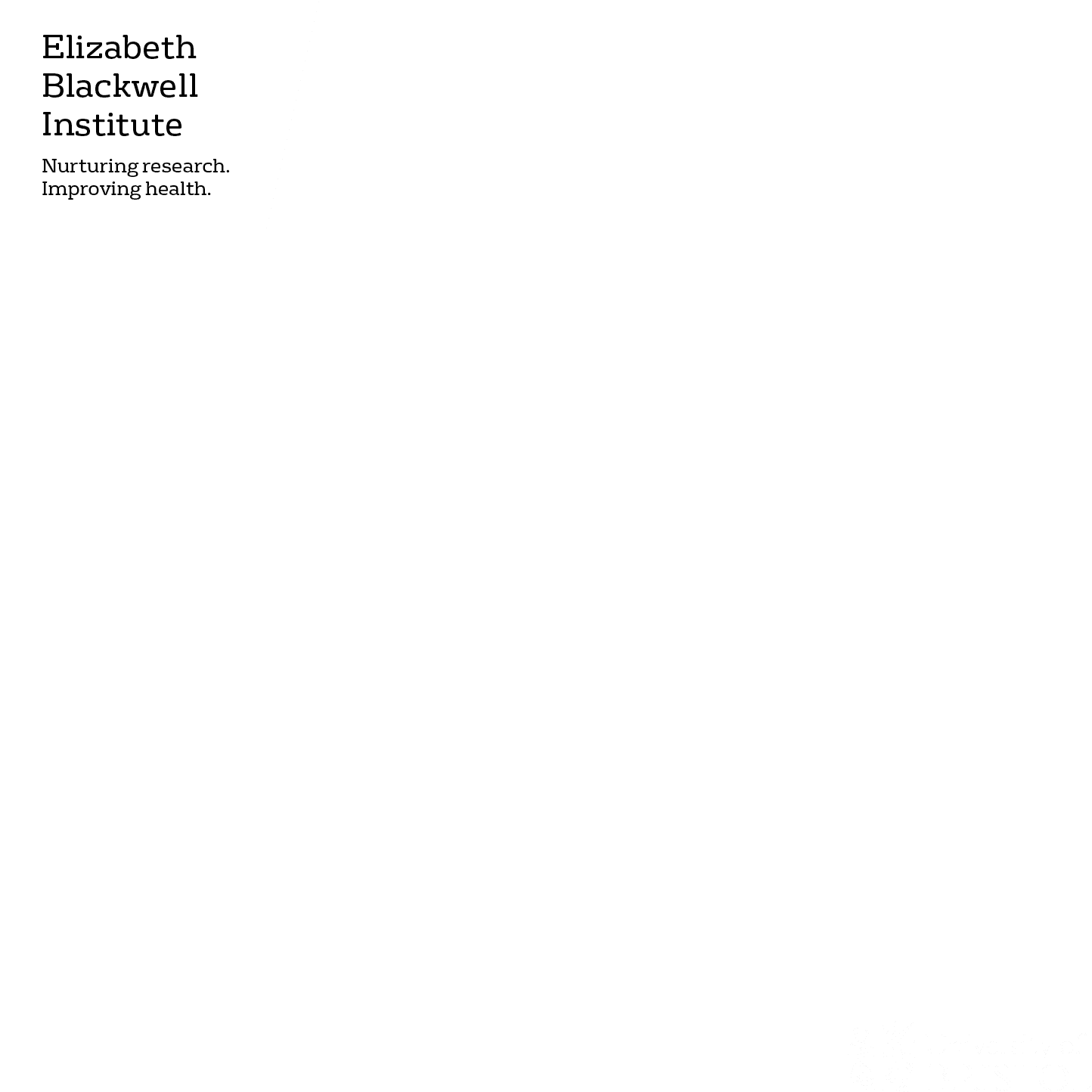 Elizabeth
Blackwell
Institute

Nurturing research.
Improving health.